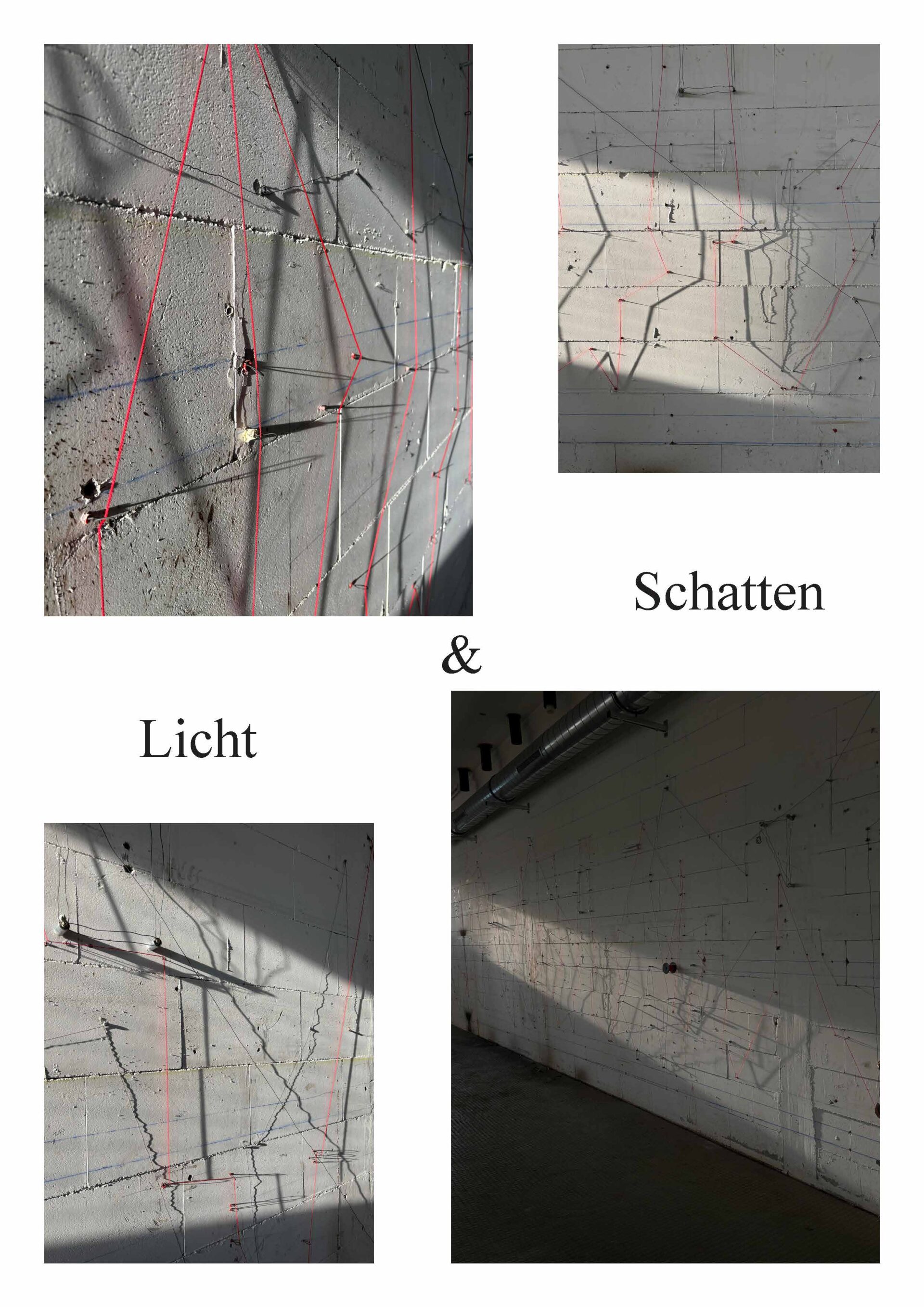 Schatten

&

Licht